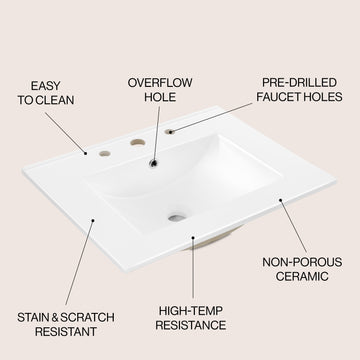 EASY TO CLEAN

OVERFLOW HOLE

PRE-DRILLED FAUCET HOLES

NON-POROUS CERAMIC

STAIN & SCRATCH RESISTANT

HIGH-TEMP RESISTANCE